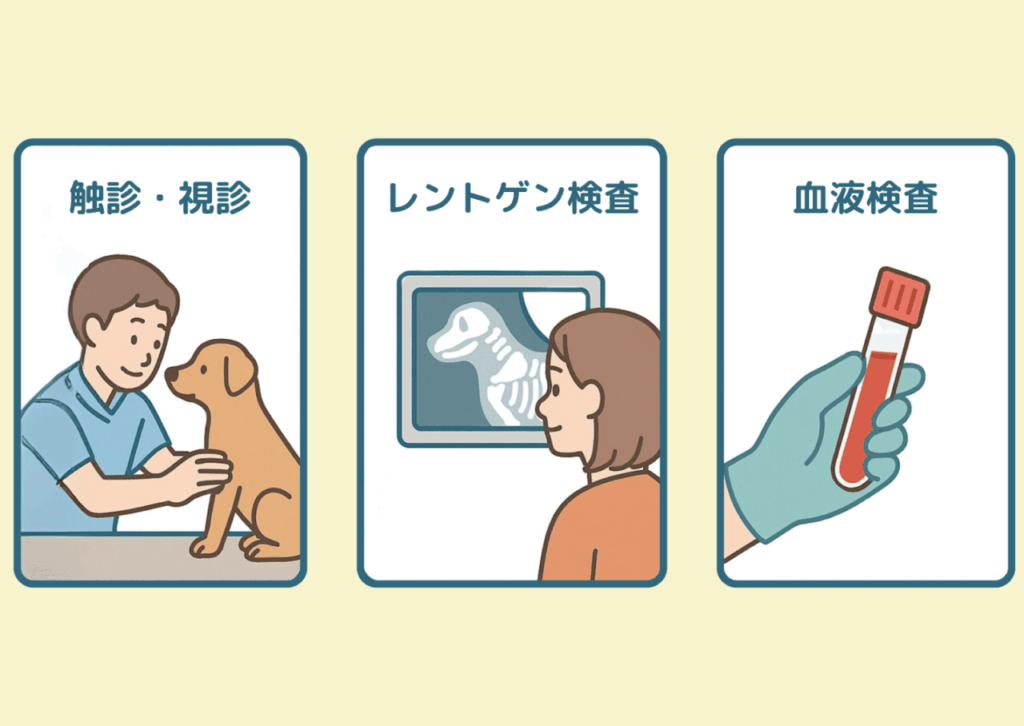 触診・視診

レントゲン検査

血液検査