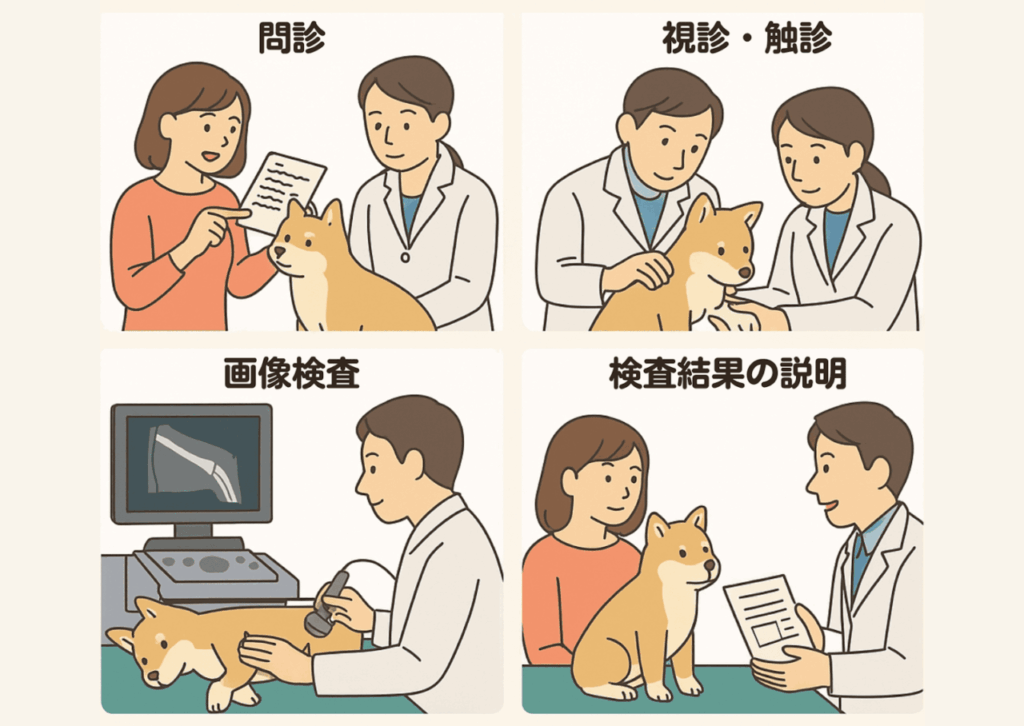 問診

視診・触診

画像検査

検査結果の説明