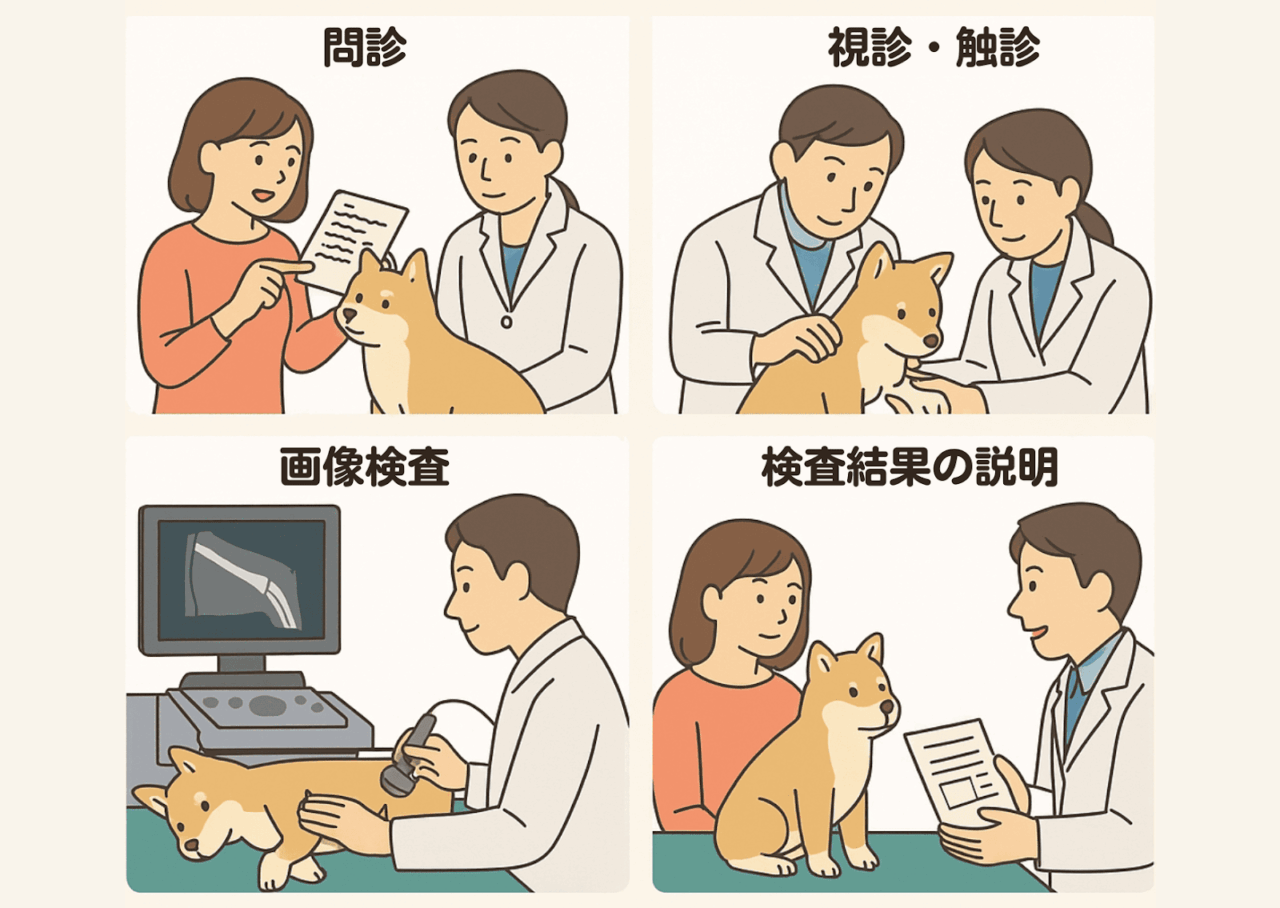 問診

視診・触診

画像検査

検査結果の説明