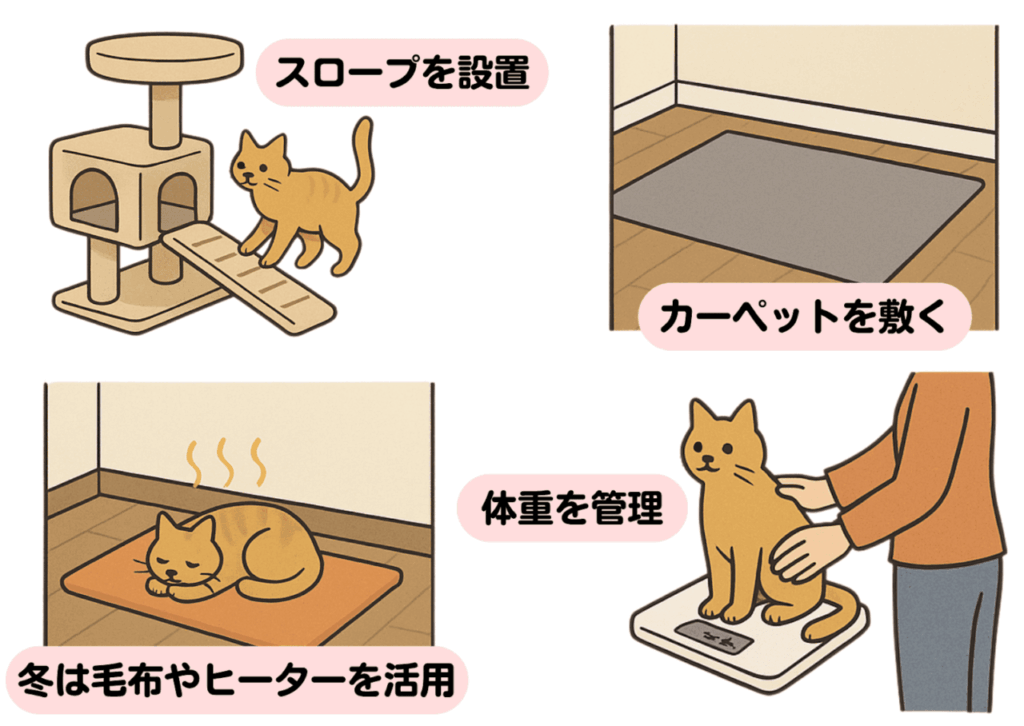 スロープを設置

カーペットを敷く

体重を管理

冬は毛布やヒーターを活用