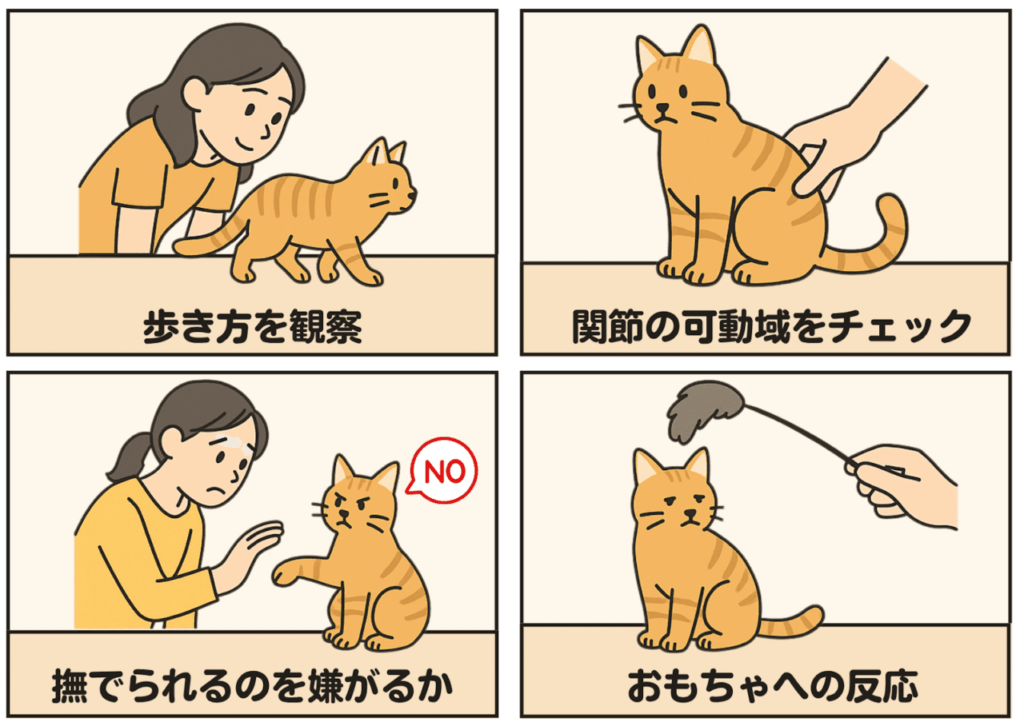 歩き方を観察

関節の可動域をチェック

NO

撫でられるのを嫌がるか

おもちゃへの反応