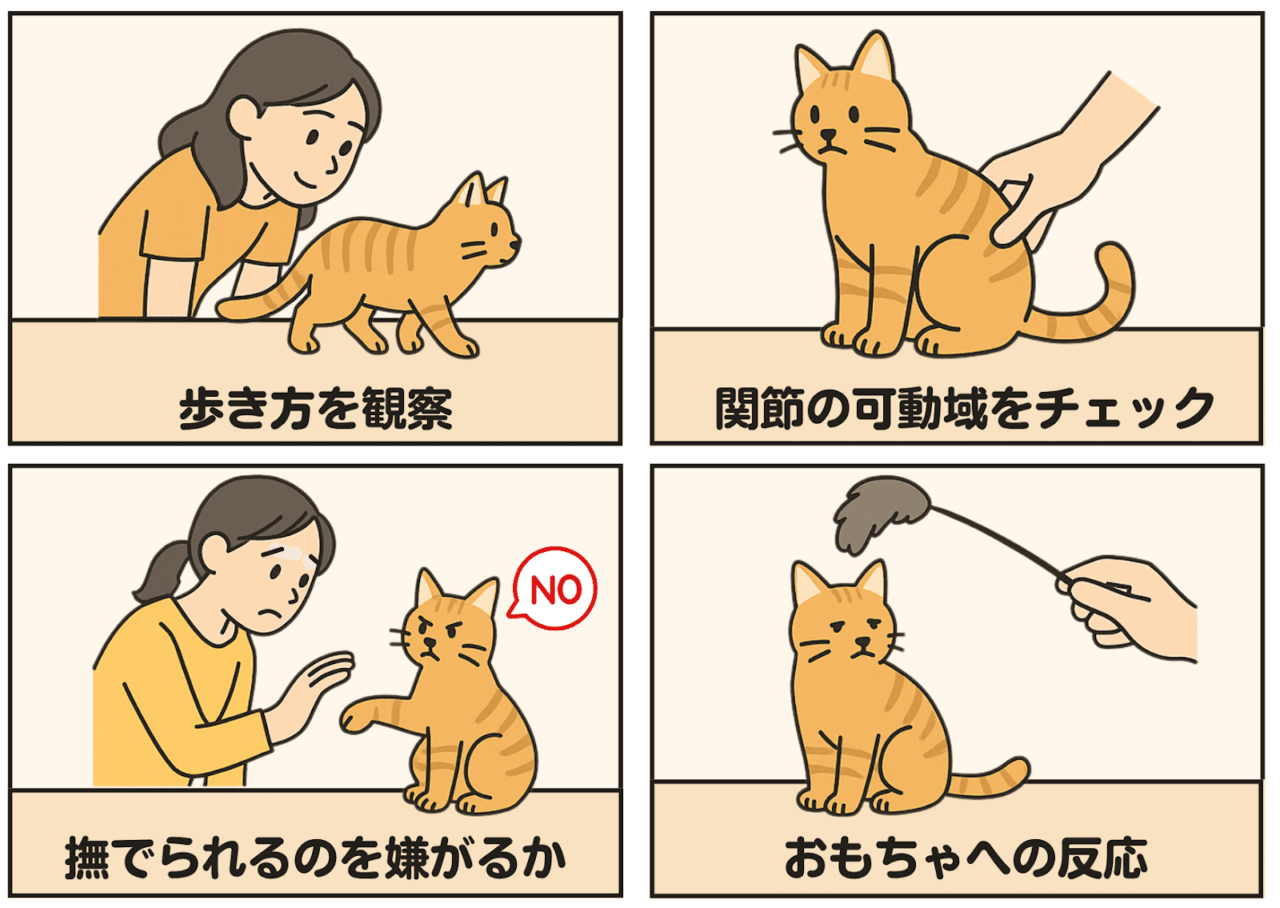 歩き方を観察

関節の可動域をチェック

NO

撫でられるのを嫌がるか

おもちゃへの反応