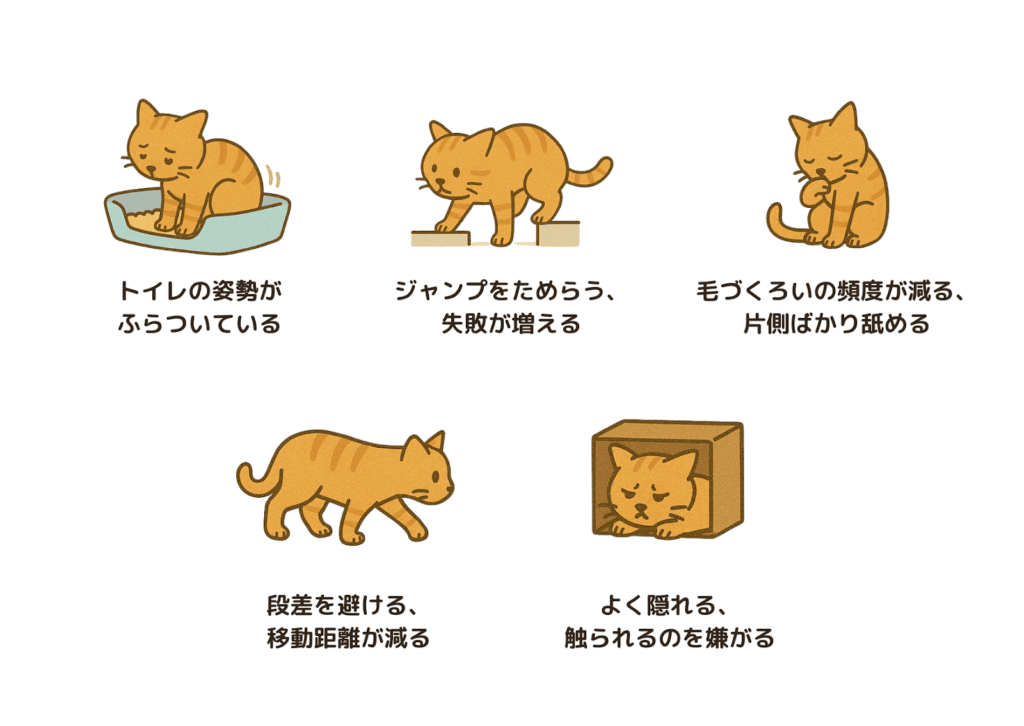 トイレの姿勢が
ふらついている

ジャンプをためらう、
失敗が増える

毛づくろいの頻度が減る、
片側ばかり舐める

段差を避ける、
移動距離が減る

よく隠れる、
触られるのを嫌がる