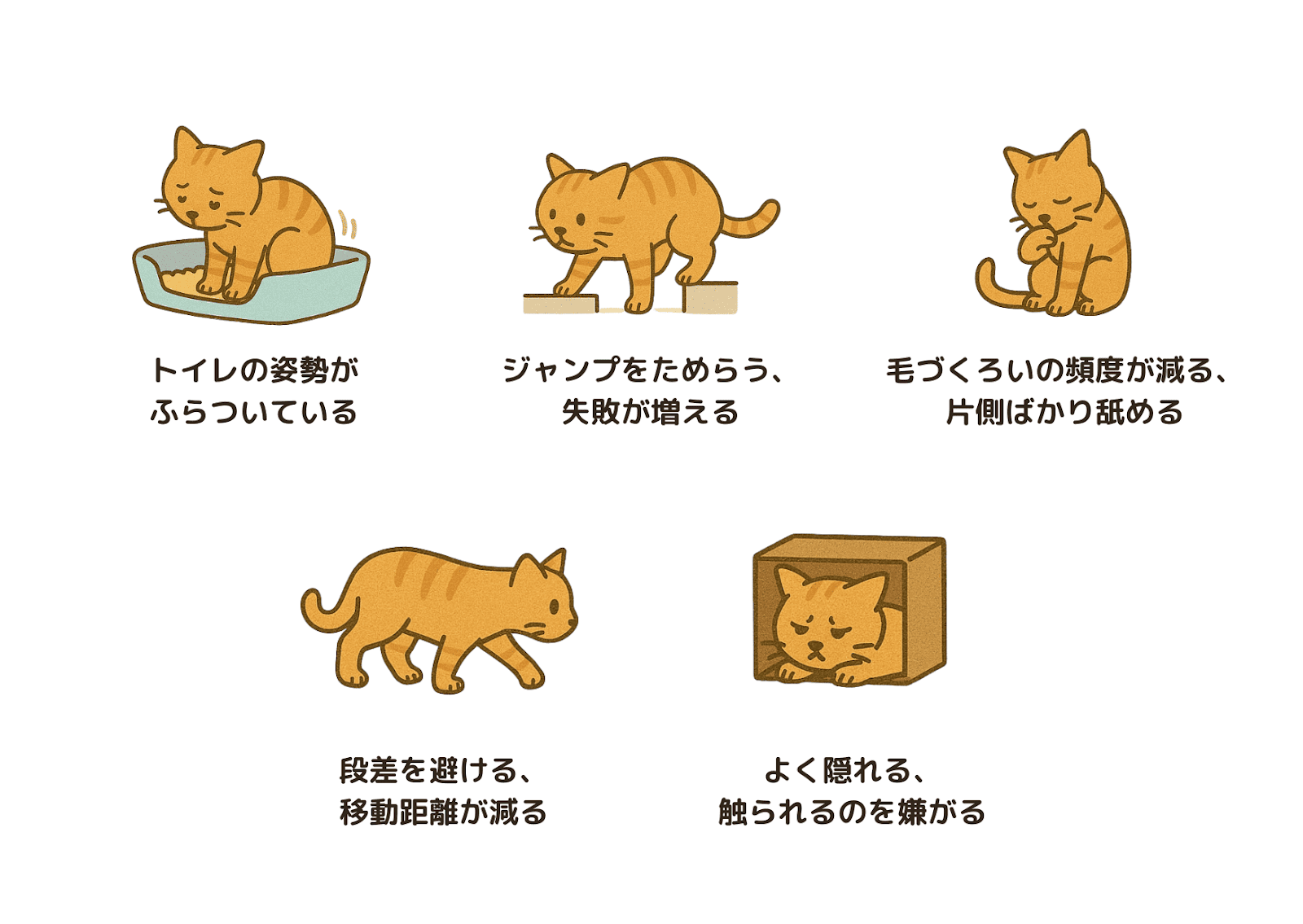 トイレの姿勢が
ふらついている

ジャンプをためらう、
失敗が増える

毛づくろいの頻度が減る、
片側ばかり舐める

段差を避ける、
移動距離が減る

よく隠れる、
触られるのを嫌がる